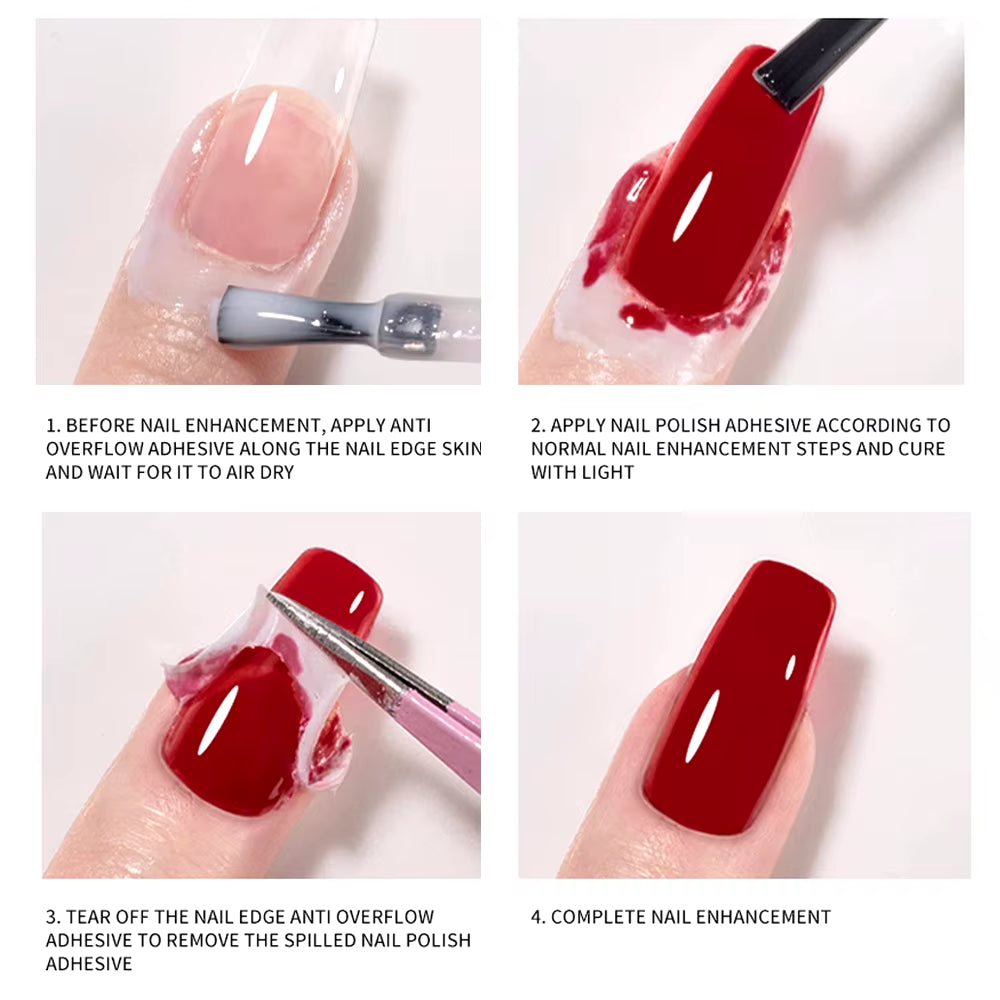 1. BEFORE NAIL ENHANCEMENT, APPLY ANTI OVERFLOW ADHESIVE ALONG THE NAIL EDGE SKIN AND WAIT FOR IT TO AIR DRY

2. APPLY NAIL POLISH ADHESIVE ACCORDING TO NORMAL NAIL ENHANCEMENT STEPS AND CURE WITH LIGHT

3. TEAR OFF THE NAIL EDGE ANTI OVERFLOW ADHESIVE TO REMOVE THE SPILLED NAIL POLISH ADHESIVE

4. COMPLETE NAIL ENHANCEMENT